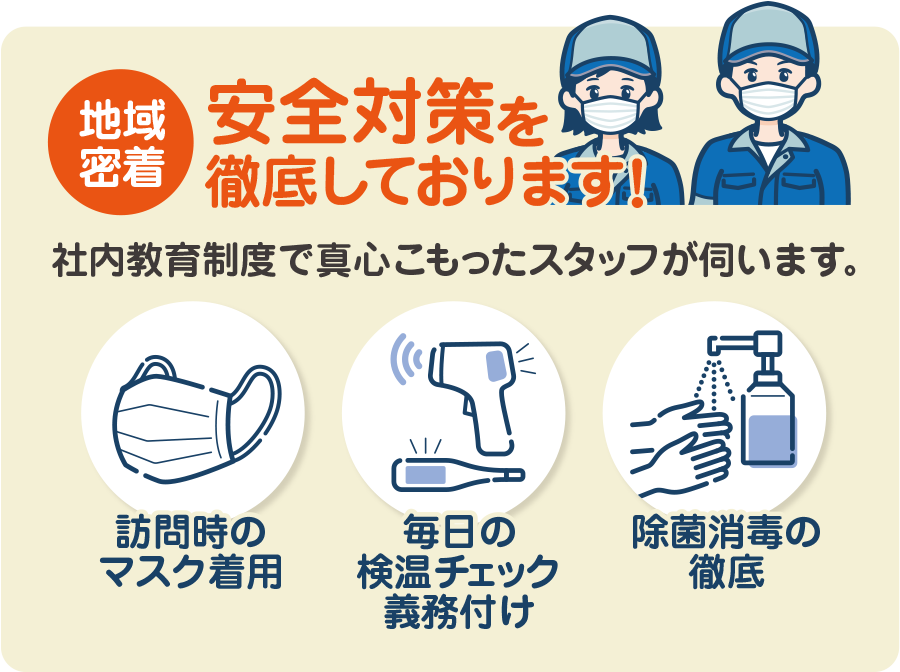 地域密着

安全対策を徹底しております!

社内教育制度で真心こもったスタッフが伺います。

訪問時のマスク着用

毎日の検温チェック義務付け

除菌消毒の徹底